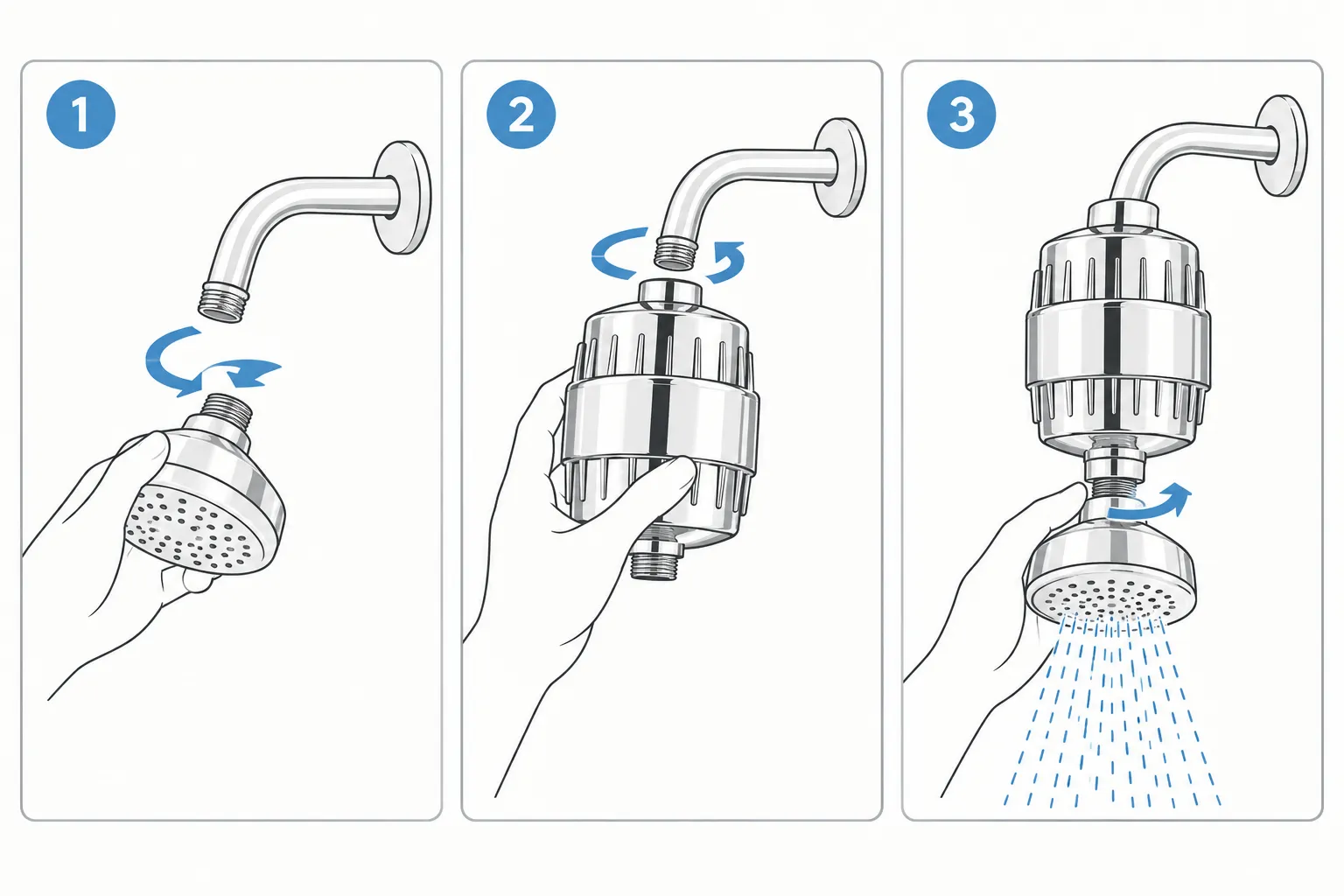 1

2

3